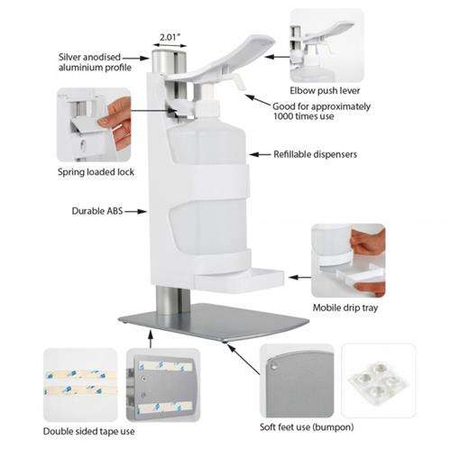 2.01"

Silver anodised aluminium profile

Elbow push lever

Good for approximately 1000 times use

Spring loaded lock

Refillable dispensers

Durable ABS

Mobile drip tray

Double sided tape use

Soft feet use (bumpon)